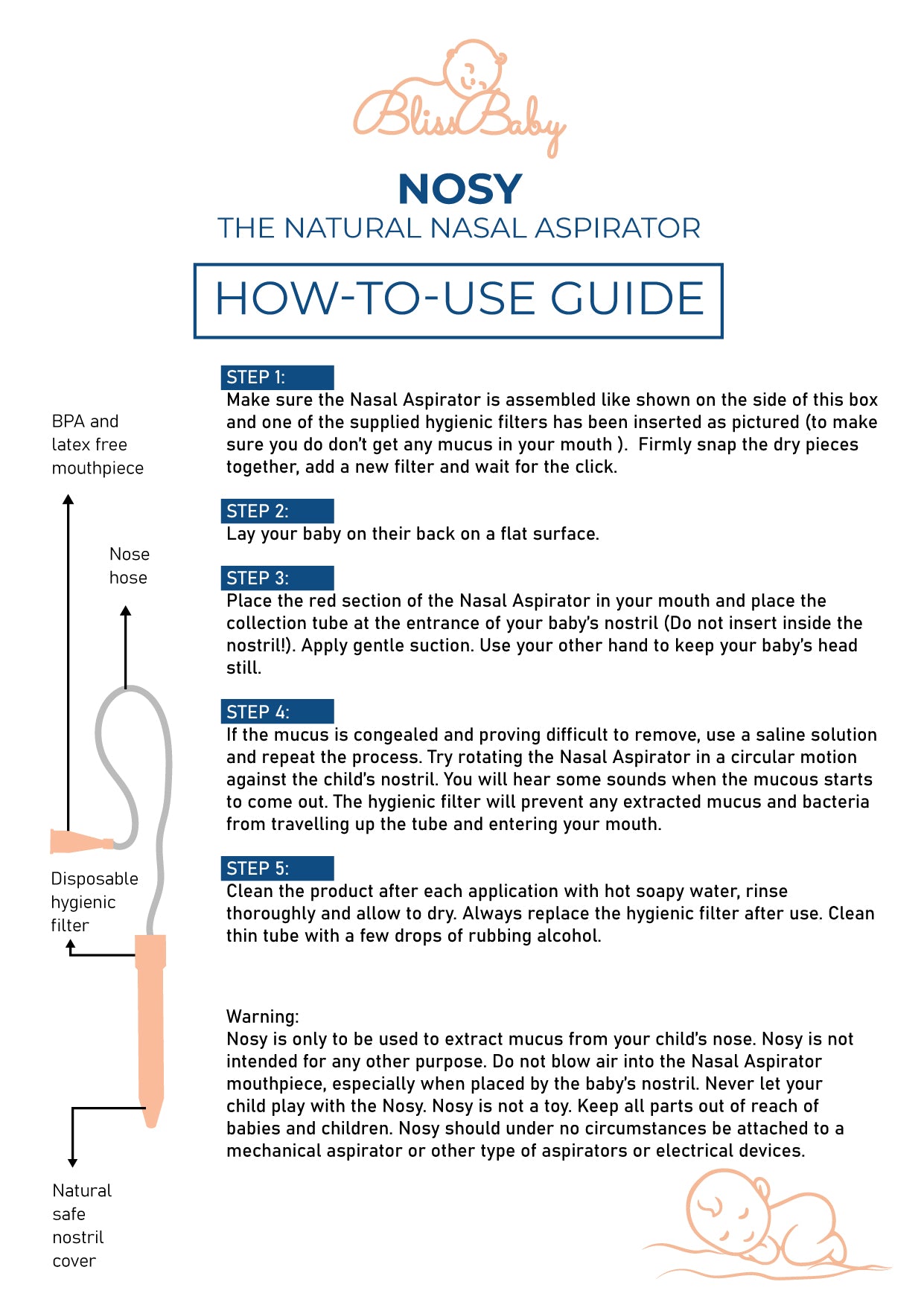 BlissBaby

NOSY
THE NATURAL NASAL ASPIRATOR

HOW-TO-USE GUIDE

STEP 1:
Make sure the Nasal Aspirator is assembled like shown on the side of this box and one of the supplied hygienic filters has been inserted as pictured (to make sure you do don't get any mucus in your mouth ). Firmly snap the dry pieces together, add a new filter and wait for the click.

STEP 2:
Lay your baby on their back on a flat surface.

STEP 3:
Place the red section of the Nasal Aspirator in your mouth and place the collection tube at the entrance of your baby's nostril (Do not insert inside the nostril!). Apply gentle suction. Use your other hand to keep your baby's head still.

STEP 4:
If the mucus is congealed and proving difficult to remove, use a saline solution and repeat the process. Try rotating the Nasal Aspirator in a circular motion against the child's nostril. You will hear some sounds when the mucous starts to come out. The hygienic filter will prevent any extracted mucus and bacteria from travelling up the tube and entering your mouth.

STEP 5:
Clean the product after each application with hot soapy water, rinse thoroughly and allow to dry. Always replace the hygienic filter after use. Clean thin tube with a few drops of rubbing alcohol.

Warning:
Nosy is only to be used to extract mucus from your child's nose. Nosy is not intended for any other purpose. Do not blow air into the Nasal Aspirator mouthpiece, especially when placed by the baby's nostril. Never let your child play with the Nosy. Nosy is not a toy. Keep all parts out of reach of babies and children. Nosy should under no circumstances be attached to a mechanical aspirator or other type of aspirators or electrical devices.

BPA and latex free mouthpiece

Nose hose

Disposable hygienic filter

Natural safe nostril cover